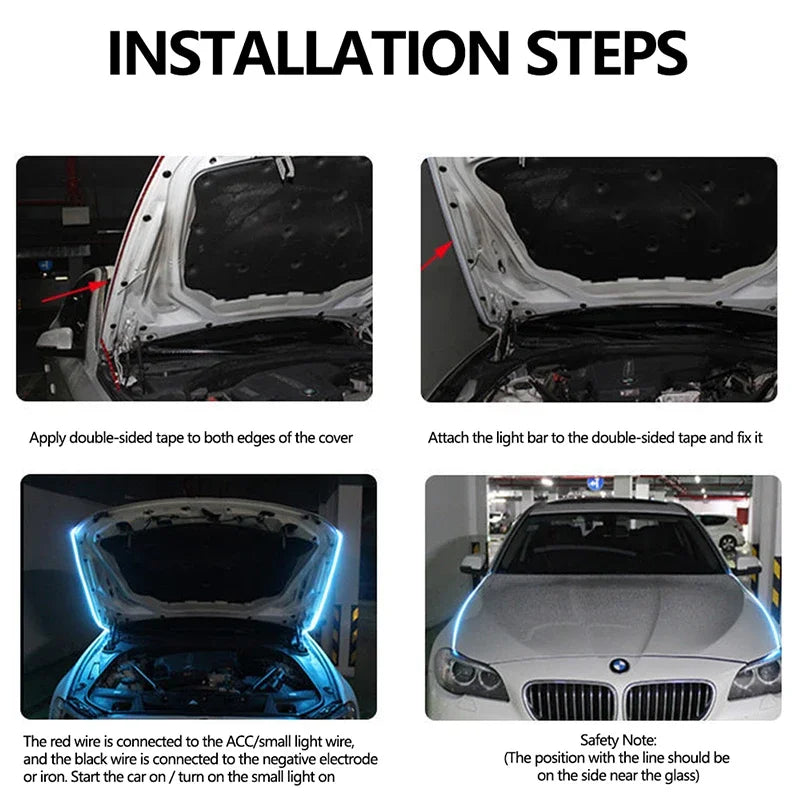 INSTALLATION STEPS

Apply double-sided tape to both edges of the cover

Attach the light bar to the double-sided tape and fix it

The red wire is connected to the ACC/small light wire, and the black wire is connected to the negative electrode or iron. Start the car on / turn on the small light on

Safety Note:
(The position with the line should be on the side near the glass)