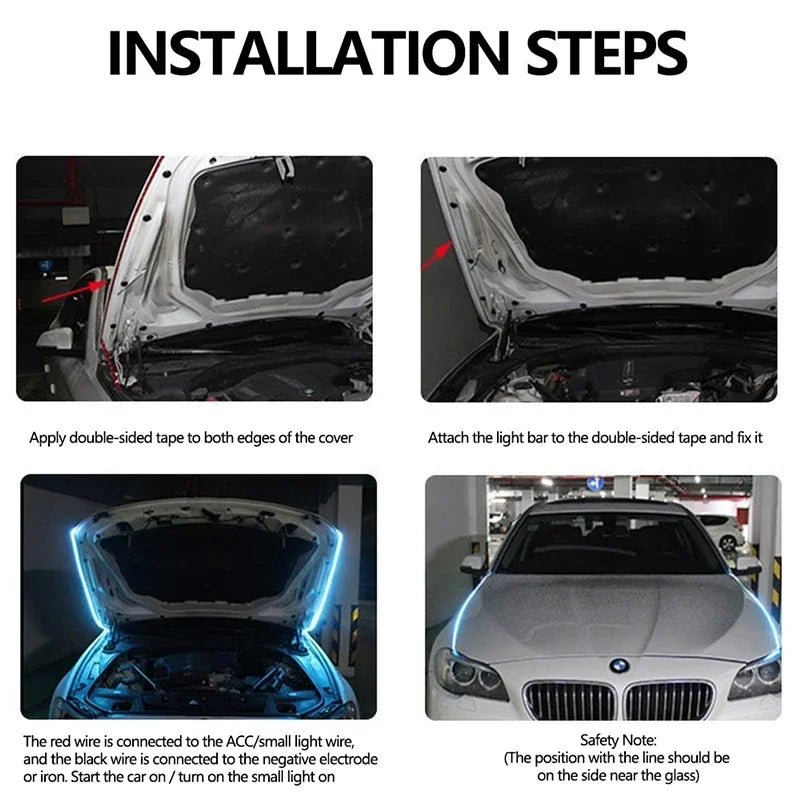 INSTALLATION STEPS

Apply double-sided tape to both edges of the cover

Attach the light bar to the double-sided tape and fix it

The red wire is connected to the ACC/small light wire, and the black wire is connected to the negative electrode or iron. Start the car on / turn on the small light on

Safety Note:
(The position with the line should be on the side near the glass)